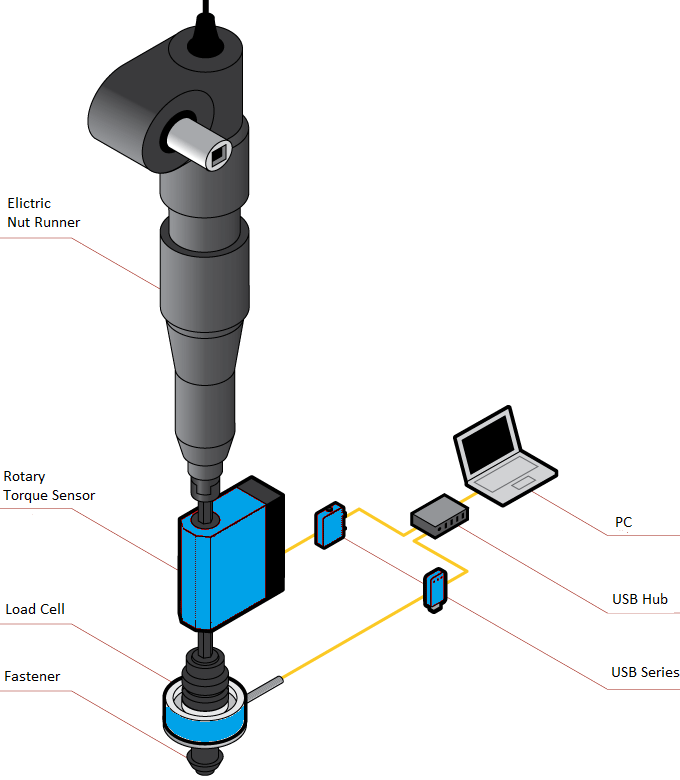 Elictric
Nut Runner

Rotary
Torque Sensor

Load Cell

Fastener

PC

USB Hub

USB Series