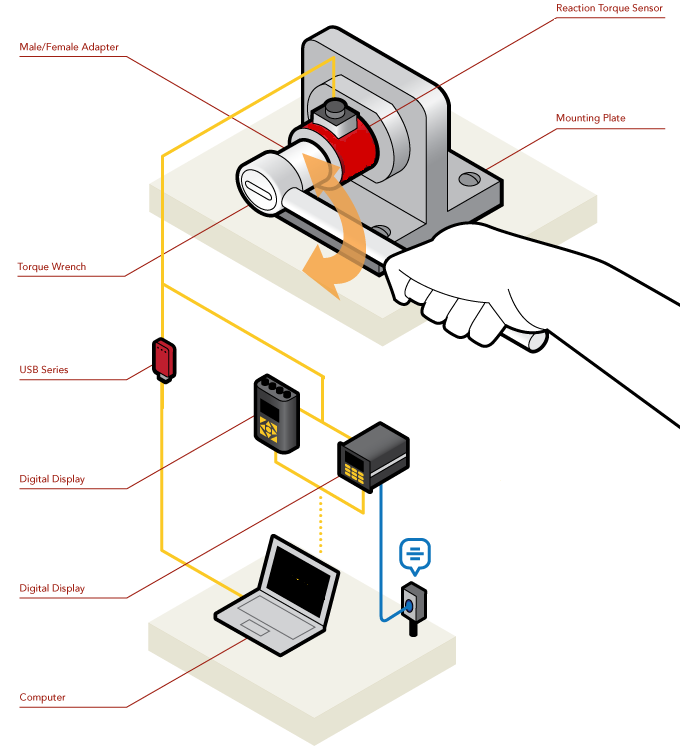 Reaction Torque Sensor

Male/Female Adapter

Mounting Plate

Torque Wrench

USB Series

Digital Display

Digital Display

Computer