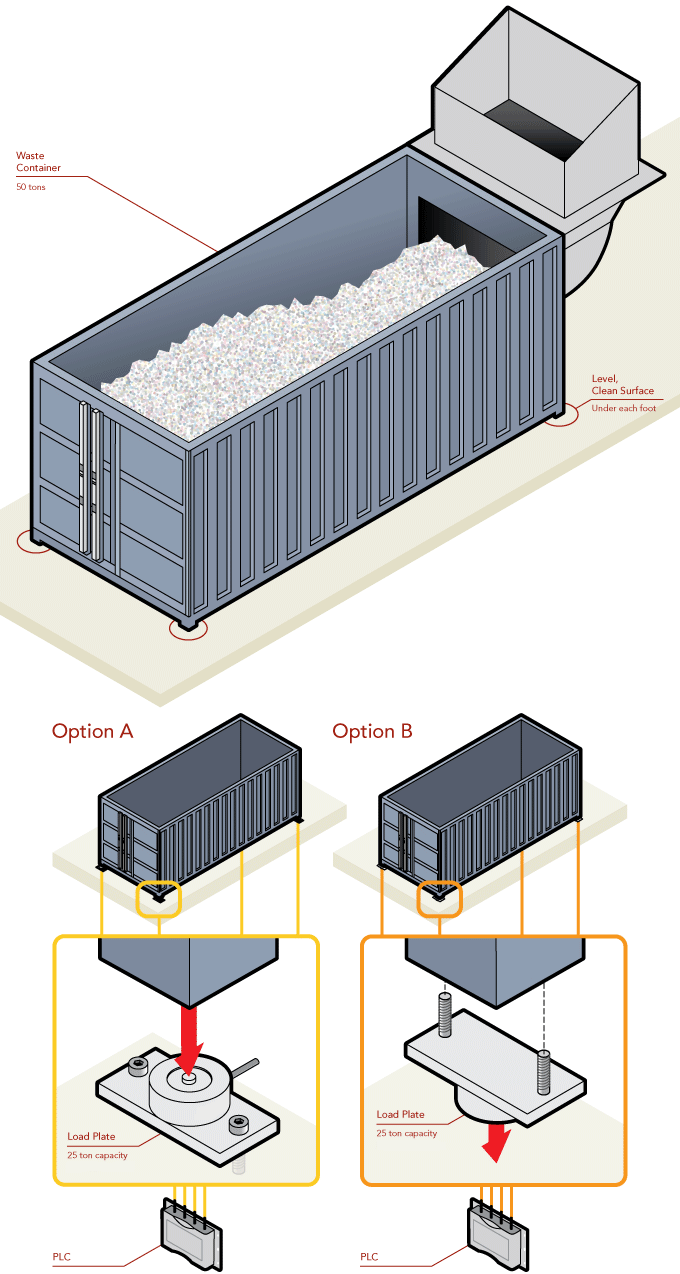 Waste Container
50 tons

Level, Clean Surface
Under each foot

Option A

Load Plate
25 ton capacity

PLC

Option B

Load Plate
25 ton capacity

PLC