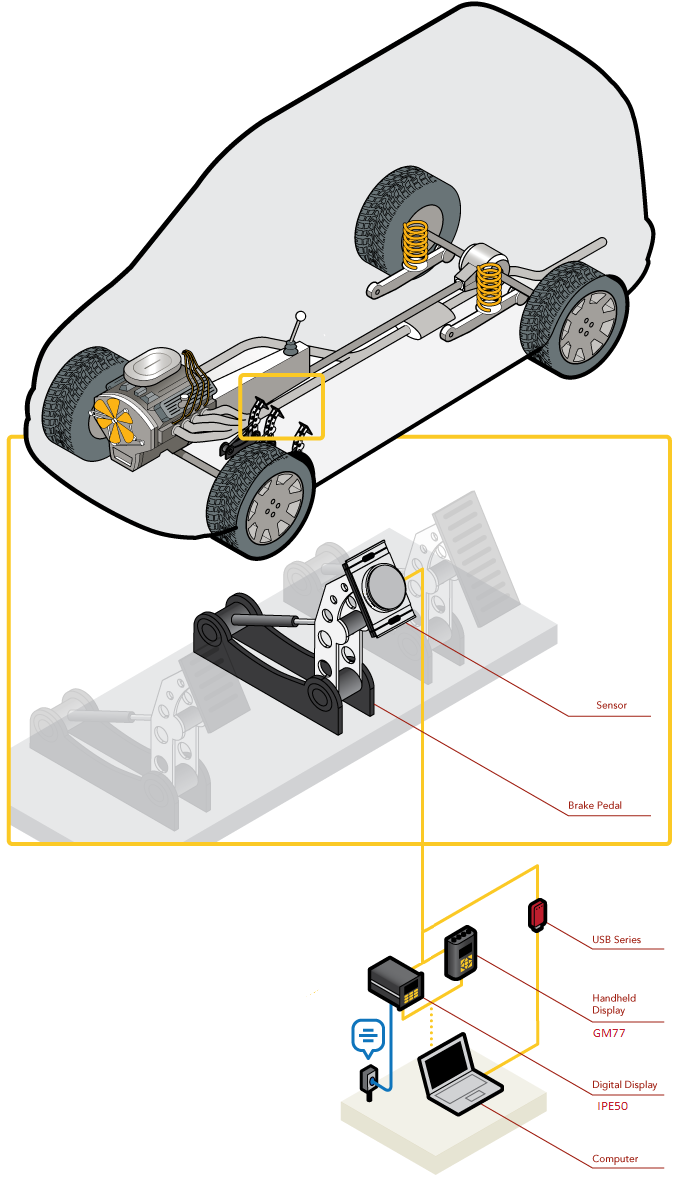 Sensor

Brake Pedal

USB Series

Handheld Display

GM77

Digital Display

IPE50

Computer