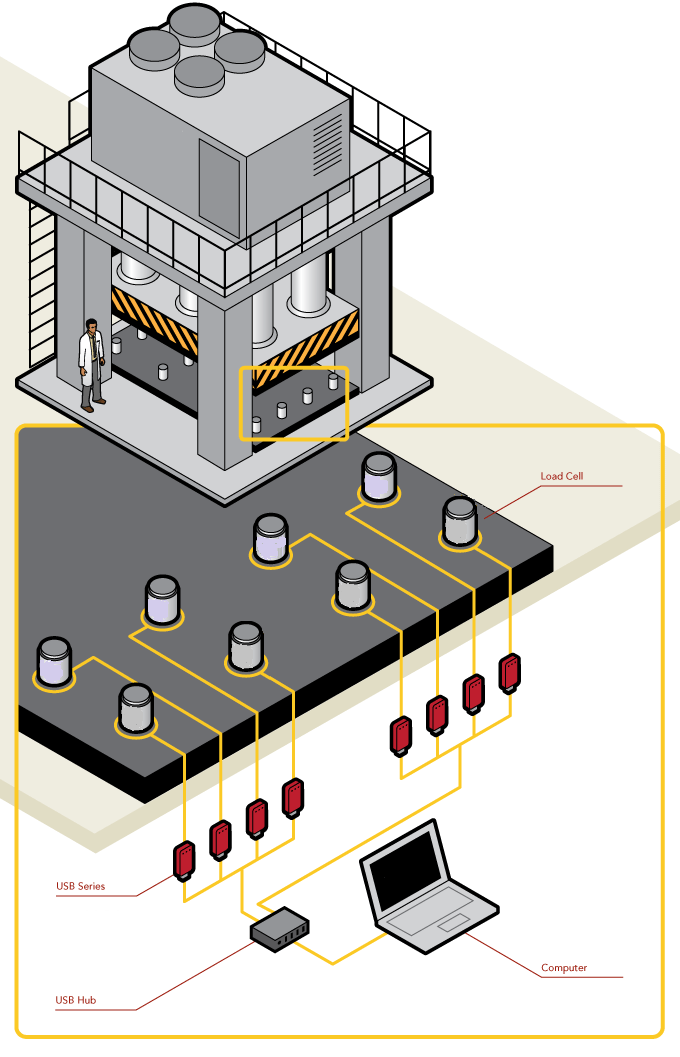 Load Cell

USB Series

Computer

USB Hub