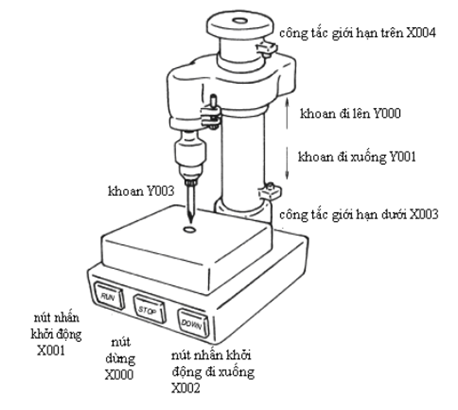 công tắc giới hạn trên X004

khoan đi lên Y000

khoan đi xuống Y001

khoan Y003

công tắc giới hạn dưới X003

RUN

STOP

DOWN

nút nhấn khởi động X001

nút dừng X000

nút nhấn khởi động đi xuống X002